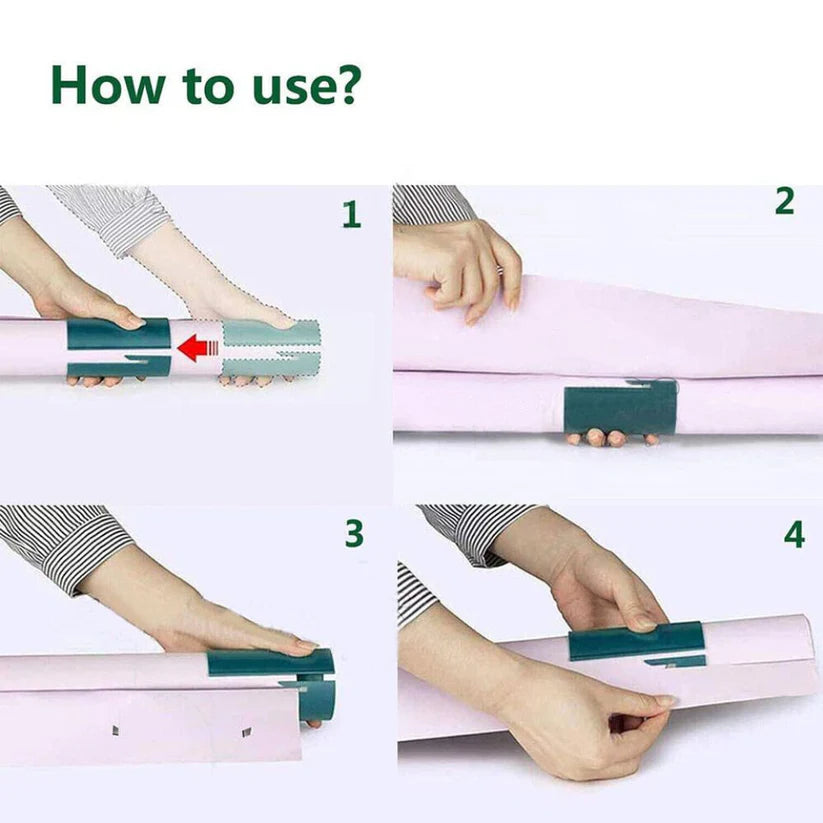 How to use?

1

2

3

4