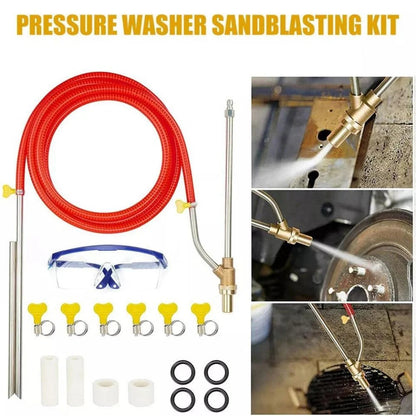 PRESSURE WASHER SANDBLASTING KIT