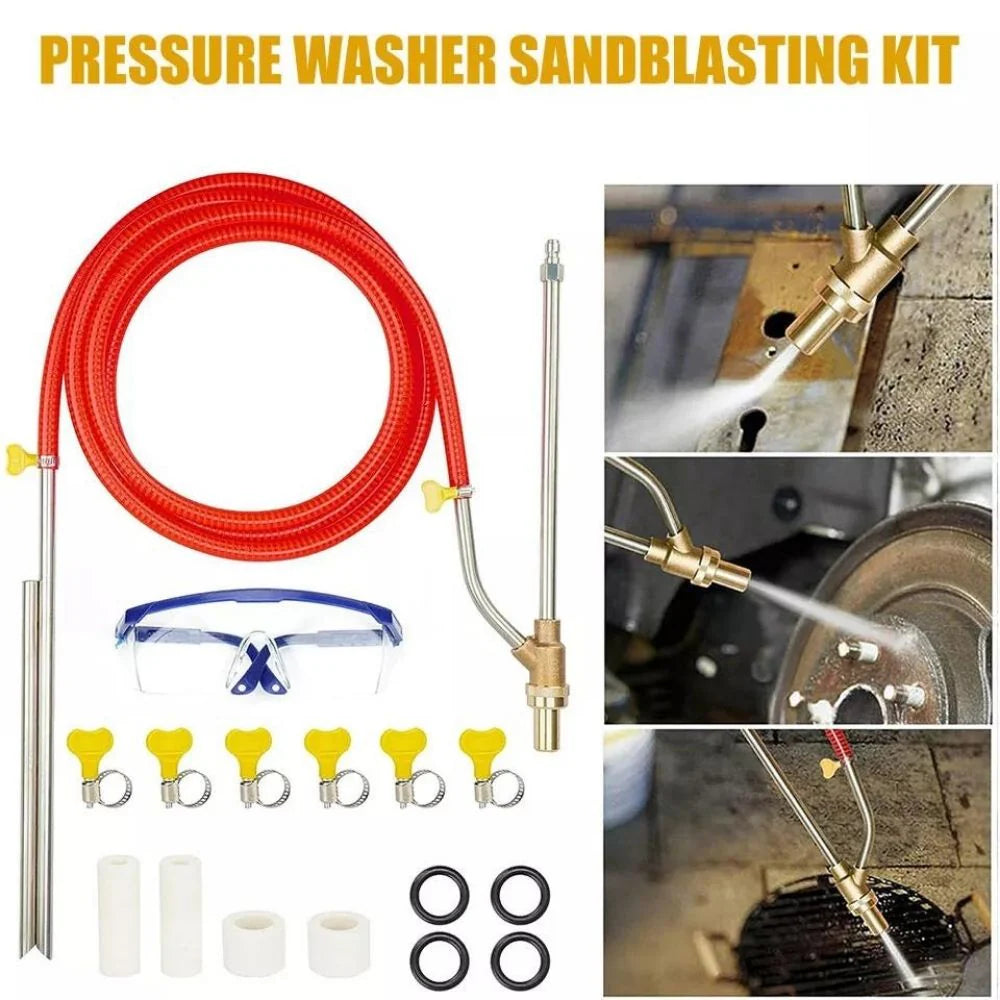 PRESSURE WASHER SANDBLASTING KIT