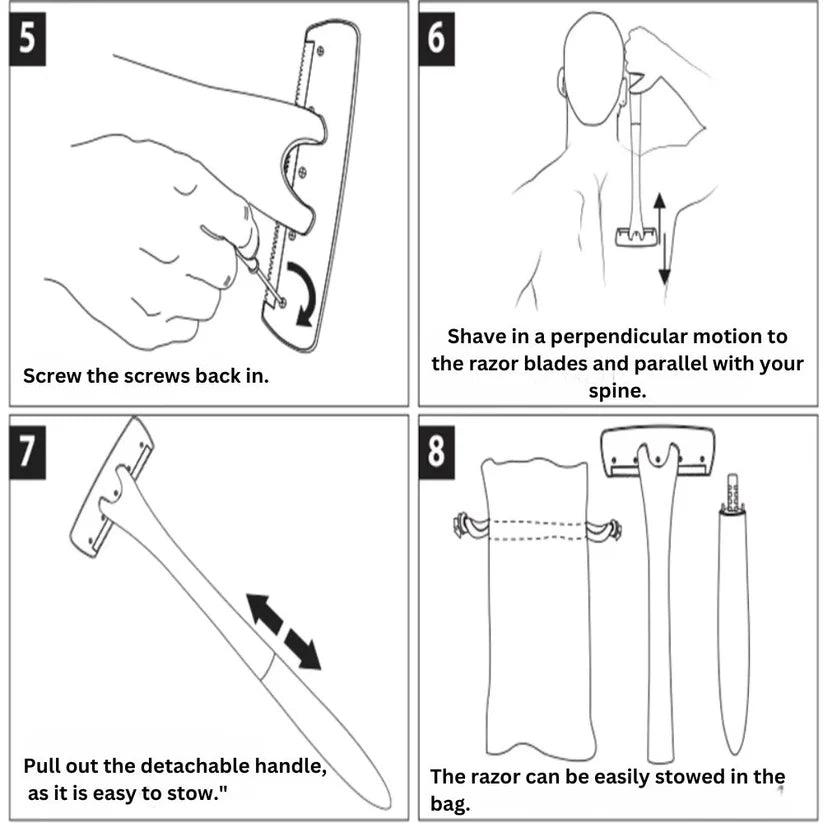 5

Screw the screws back in.

6

Shave in a perpendicular motion to the razor blades and parallel with your spine.

7

Pull out the detachable handle, as it is easy to stow."

8

The razor can be easily stowed in the bag.