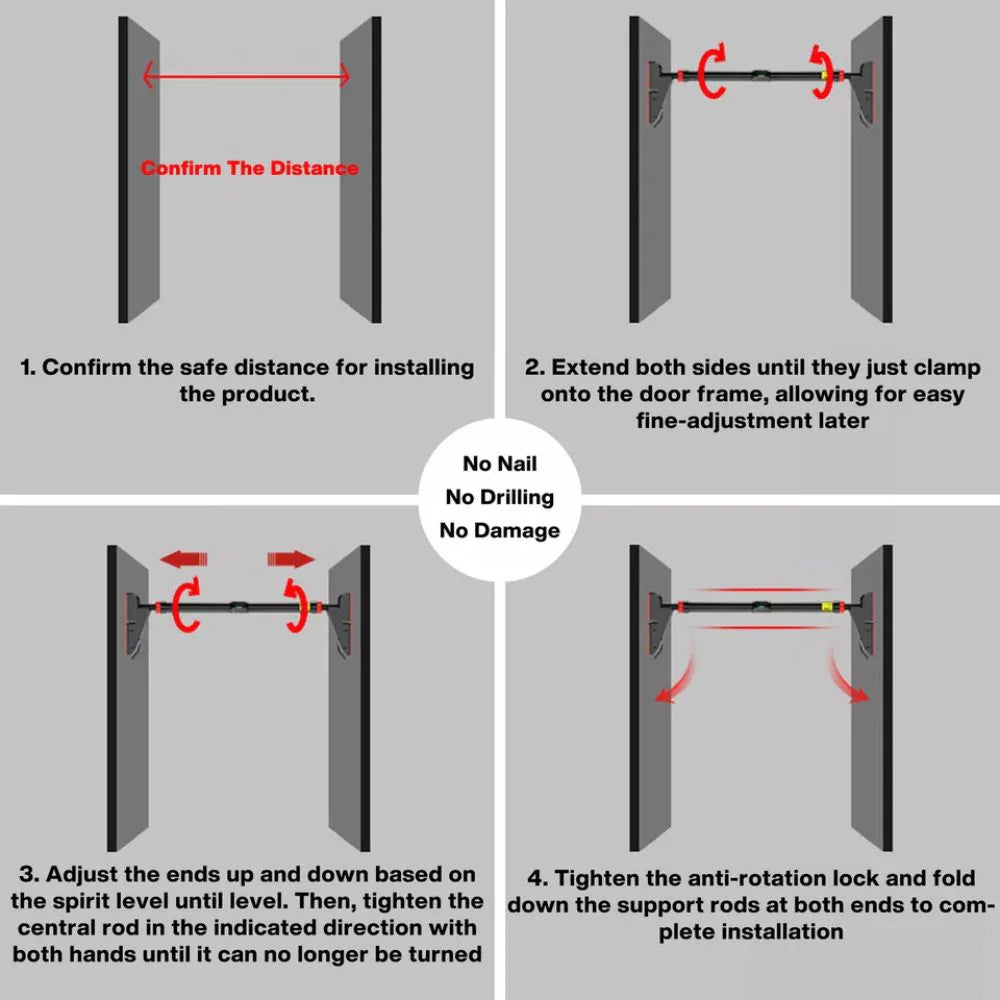 Confirm The Distance

1. Confirm the safe distance for installing the product.

2. Extend both sides until they just clamp onto the door frame, allowing for easy fine-adjustment later

No Nail
No Drilling
No Damage

3. Adjust the ends up and down based on the spirit level until level. Then, tighten the central rod in the indicated direction with both hands until it can no longer be turned

4. Tighten the anti-rotation lock and fold down the support rods at both ends to complete installation