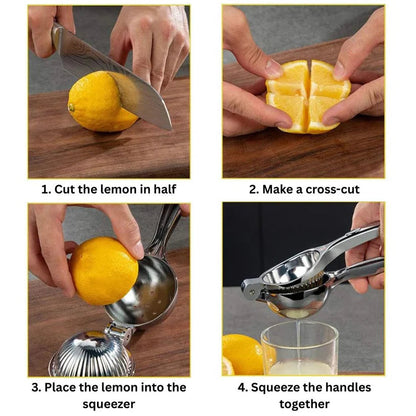 1. Cut the lemon in half

2. Make a cross-cut

3. Place the lemon into the squeezer

4. Squeeze the handles together