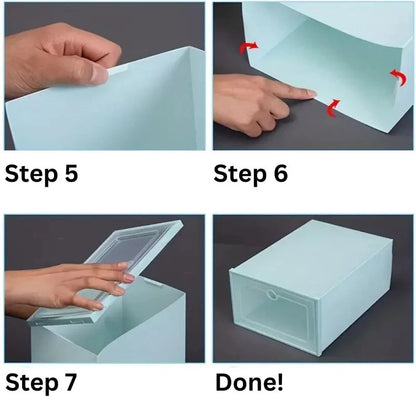 Step 5

Step 6

Step 7

Done!