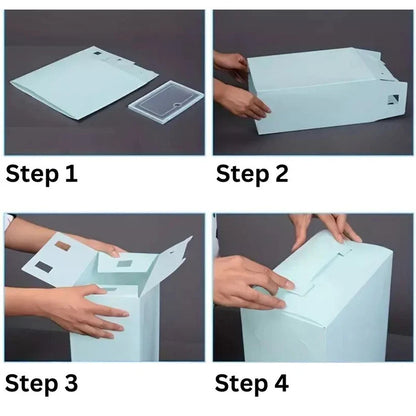 Step 1

Step 2

Step 3

Step 4