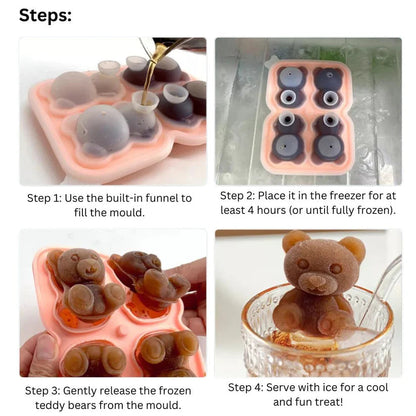 Steps:

Step 1: Use the built-in funnel to fill the mould.

Step 2: Place it in the freezer for at least 4 hours (or until fully frozen).

Step 3: Gently release the frozen teddy bears from the mould.

Step 4: Serve with ice for a cool and fun treat!