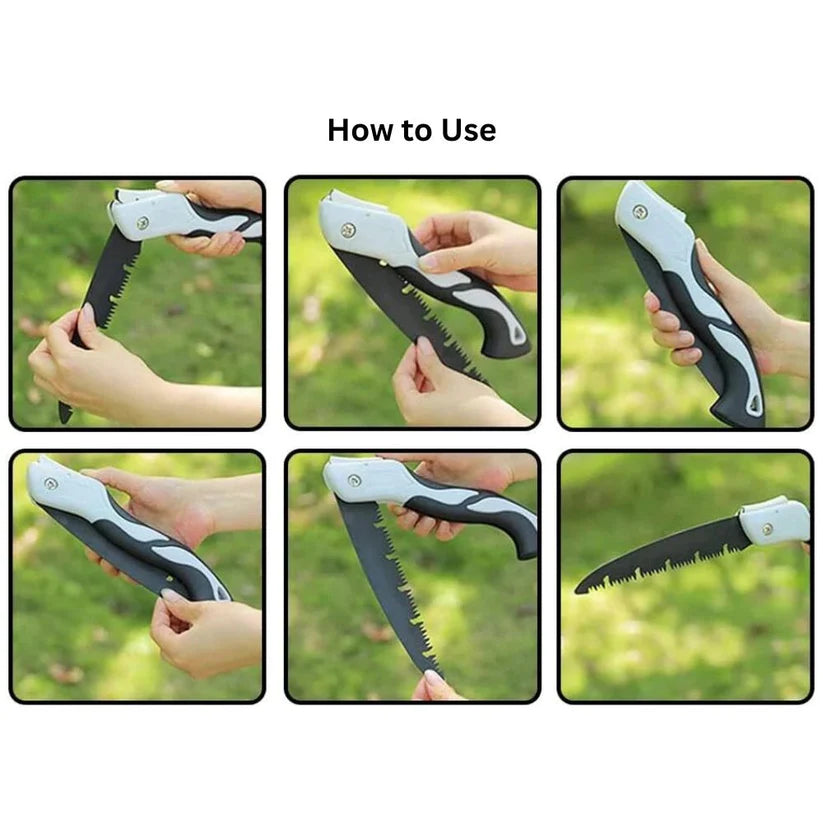 How to Use