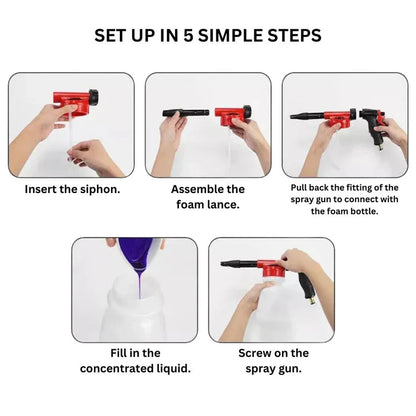 SET UP IN 5 SIMPLE STEPS

Insert the siphon.

Assemble the foam lance.

Pull back the fitting of the spray gun to connect with the foam bottle.

Fill in the concentrated liquid.

Screw on the spray gun.