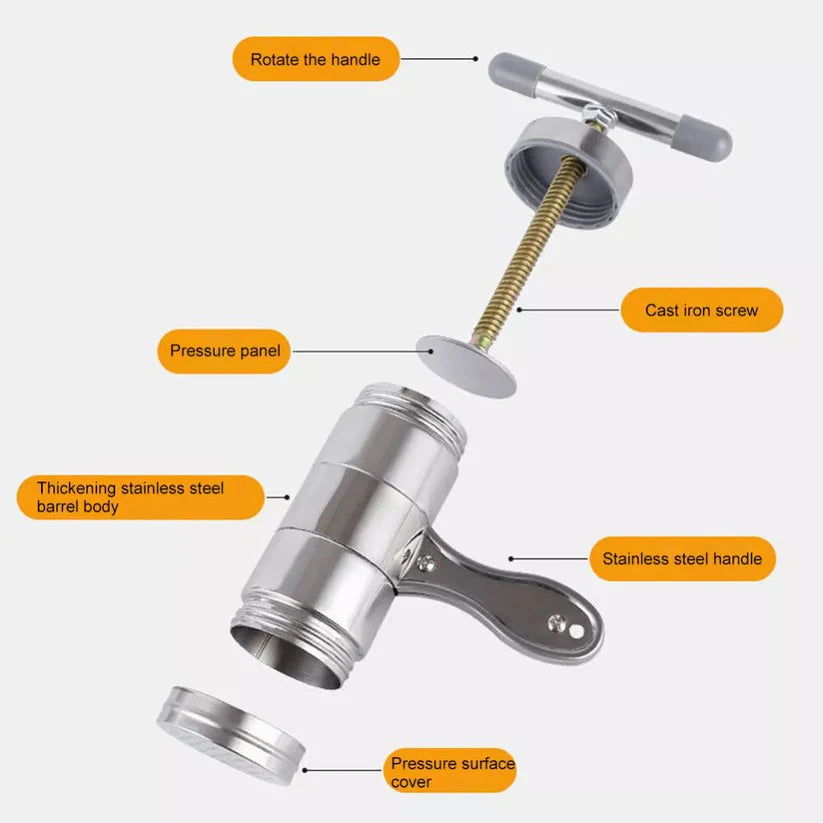 Rotate the handle

Cast iron screw

Pressure panel

Thickening stainless steel barrel body

Stainless steel handle

Pressure surface cover