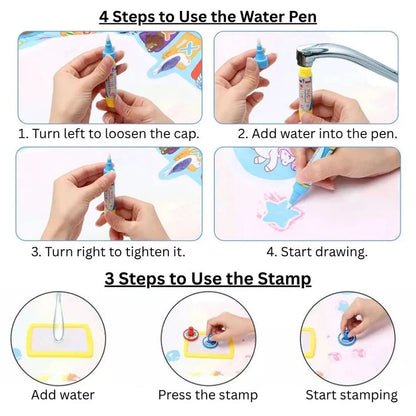 4 Steps to Use the Water Pen

1. Turn left to loosen the cap.

2. Add water into the pen.

3. Turn right to tighten it.

4. Start drawing.

3 Steps to Use the Stamp

Add water

Press the stamp

Start stamping