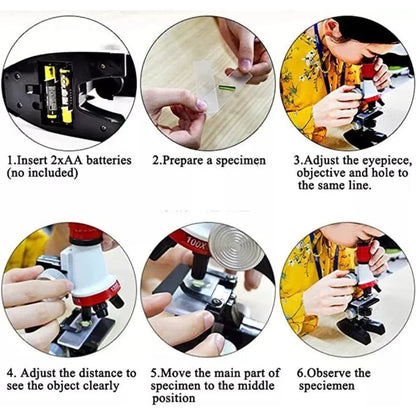 1.Insert 2xAA batteries (no included)

2.Prepare a specimen

3.Adjust the eyepiece, objective and hole to the same line.

100X

4. Adjust the distance to see the object clearly

5.Move the main part of specimen to the middle position

6.Observe the speciemen