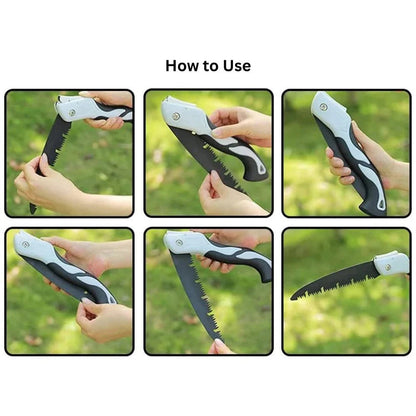 How to Use