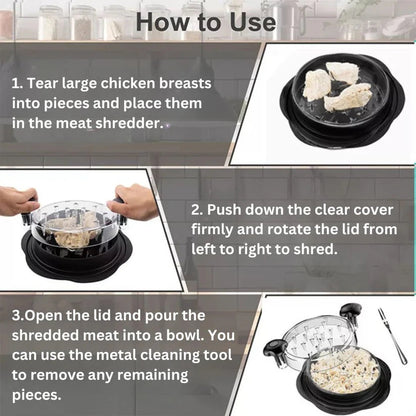 How to Use

1. Tear large chicken breasts into pieces and place them in the meat shredder.

2. Push down the clear cover firmly and rotate the lid from left to right to shred.

3.Open the lid and pour the shredded meat into a bowl. You can use the metal cleaning tool to remove any remaining pieces.