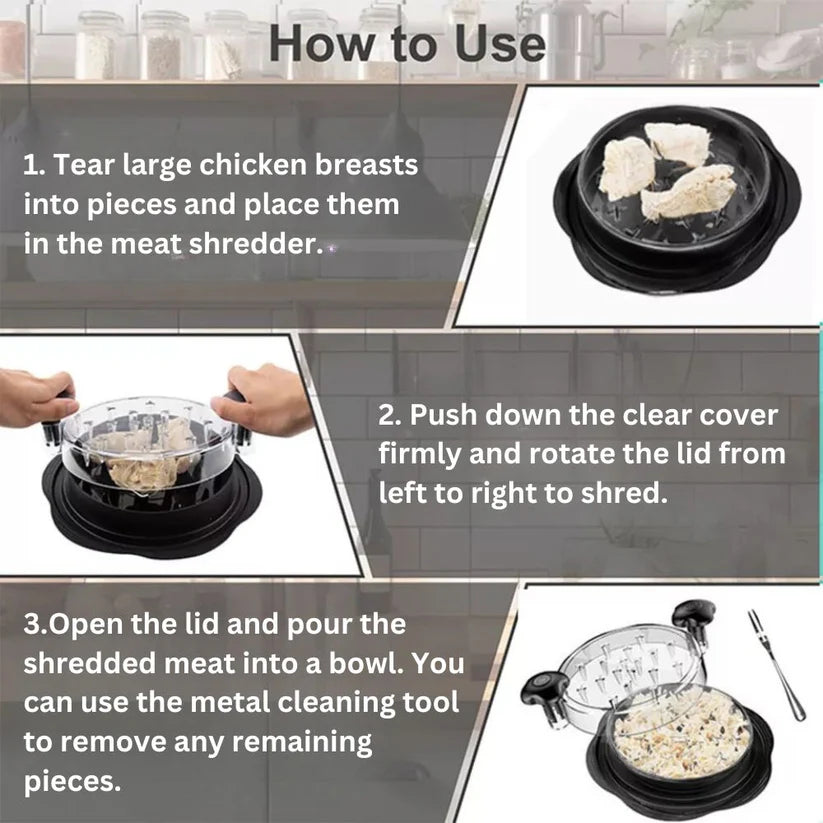 How to Use

1. Tear large chicken breasts into pieces and place them in the meat shredder.

2. Push down the clear cover firmly and rotate the lid from left to right to shred.

3.Open the lid and pour the shredded meat into a bowl. You can use the metal cleaning tool to remove any remaining pieces.