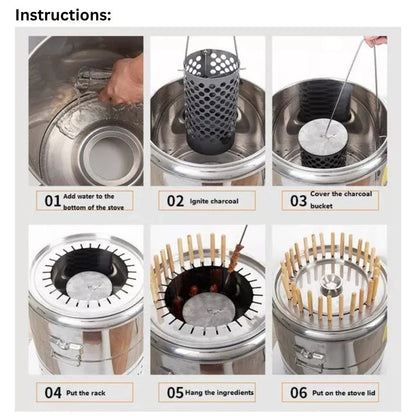 Instructions:

01 Add water to the bottom of the stove

02 Ignite charcoal

03 Cover the charcoal bucket

04 Put the rack

05 Hang the ingredients

06 Put on the stove lid