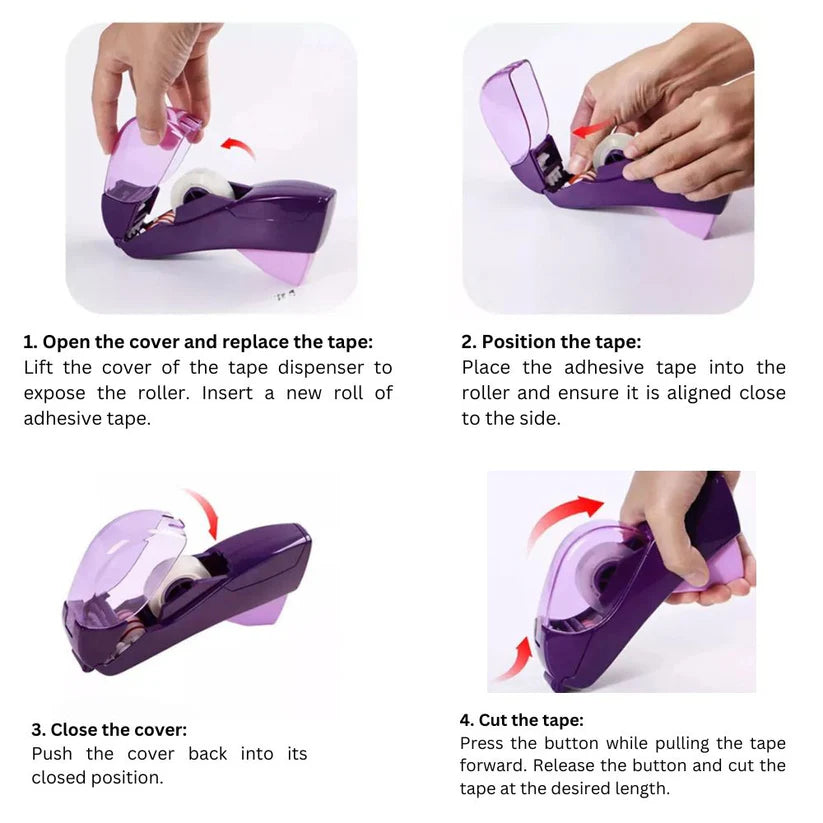 1. Open the cover and replace the tape:
Lift the cover of the tape dispenser to expose the roller. Insert a new roll of adhesive tape.

2. Position the tape:
Place the adhesive tape into the roller and ensure it is aligned close to the side.

3. Close the cover:
Push the cover back into its closed position.

4. Cut the tape:
Press the button while pulling the tape forward. Release the button and cut the tape at the desired length.