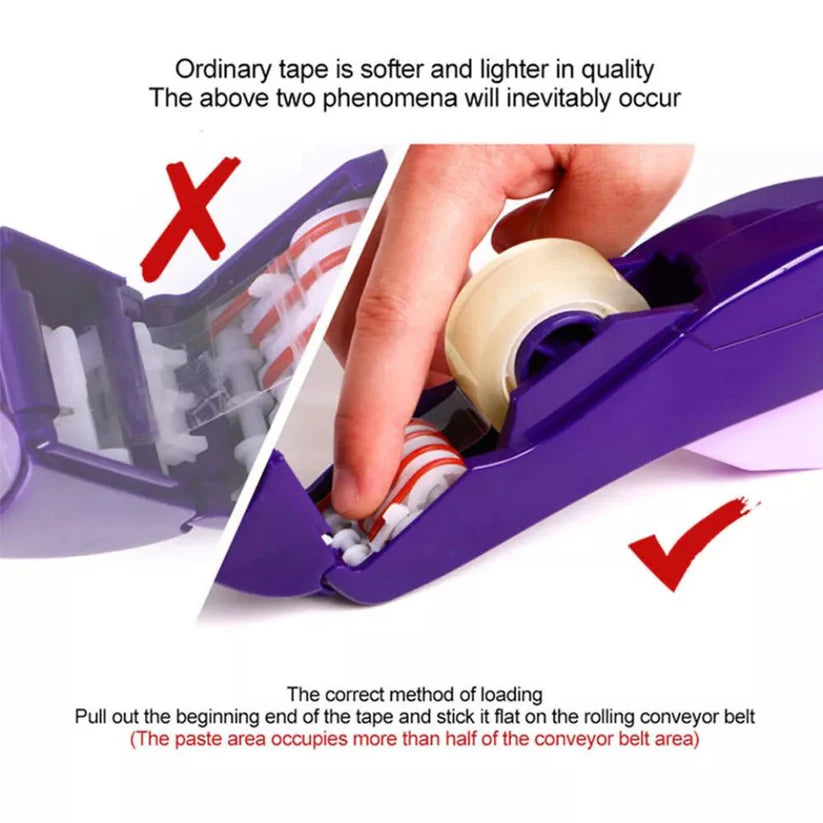 Ordinary tape is softer and lighter in quality
The above two phenomena will inevitably occur

The correct method of loading
Pull out the beginning end of the tape and stick it flat on the rolling conveyor belt
(The paste area occupies more than half of the conveyor belt area)