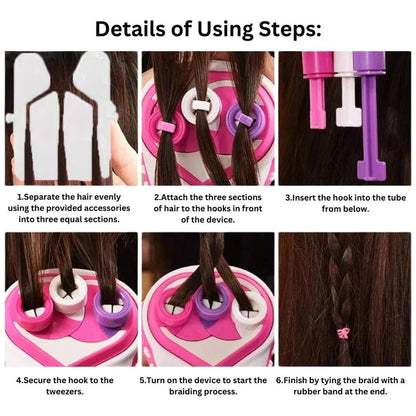 Details of Using Steps:

1.Separate the hair evenly using the provided accessories into three equal sections.

2.Attach the three sections of hair to the hooks in front of the device.

3.Insert the hook into the tube from below.

4.Secure the hook to the tweezers.

5.Turn on the device to start the braiding process.

6.Finish by tying the braid with a rubber band at the end.