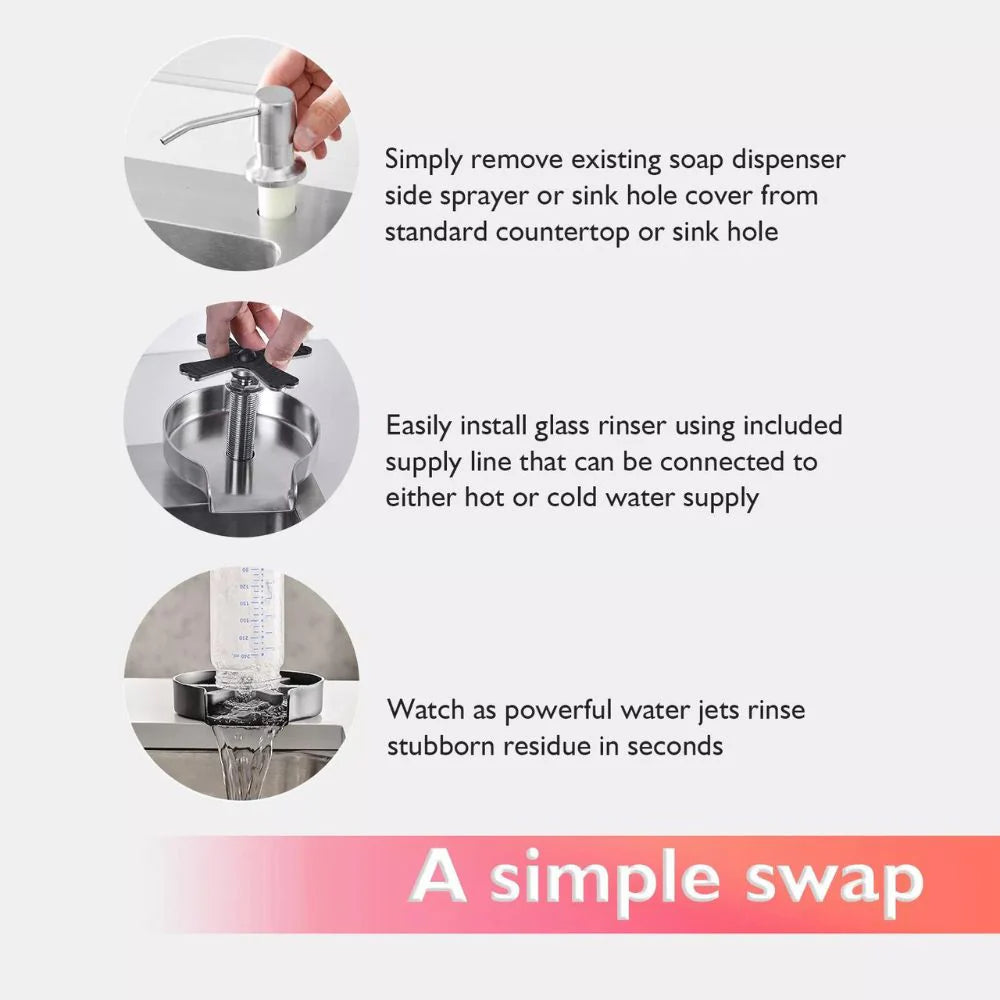 Simply remove existing soap dispenser side sprayer or sink hole cover from standard countertop or sink hole

Easily install glass rinser using included supply line that can be connected to either hot or cold water supply

Watch as powerful water jets rinse stubborn residue in seconds

A simple swap