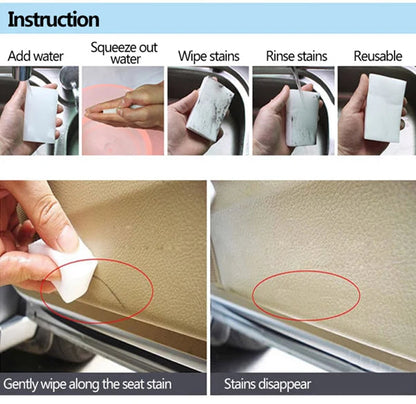 Instruction

Add water

Squeeze out water

Wipe stains

Rinse stains

Reusable

Gently wipe along the seat stain

Stains disappear