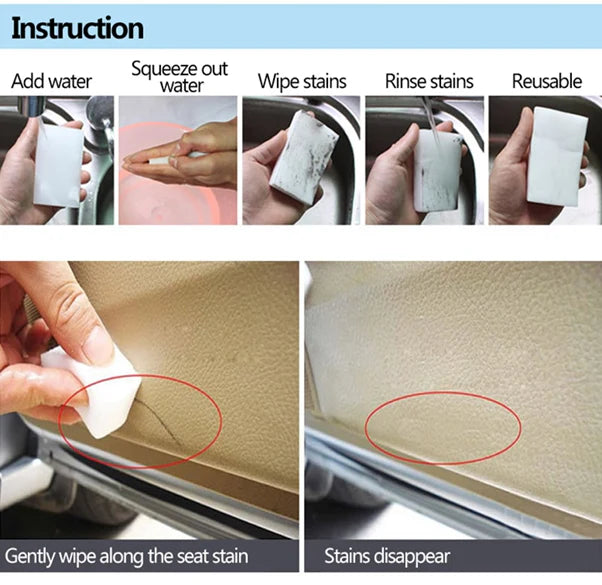 Instruction

Add water

Squeeze out water

Wipe stains

Rinse stains

Reusable

Gently wipe along the seat stain

Stains disappear