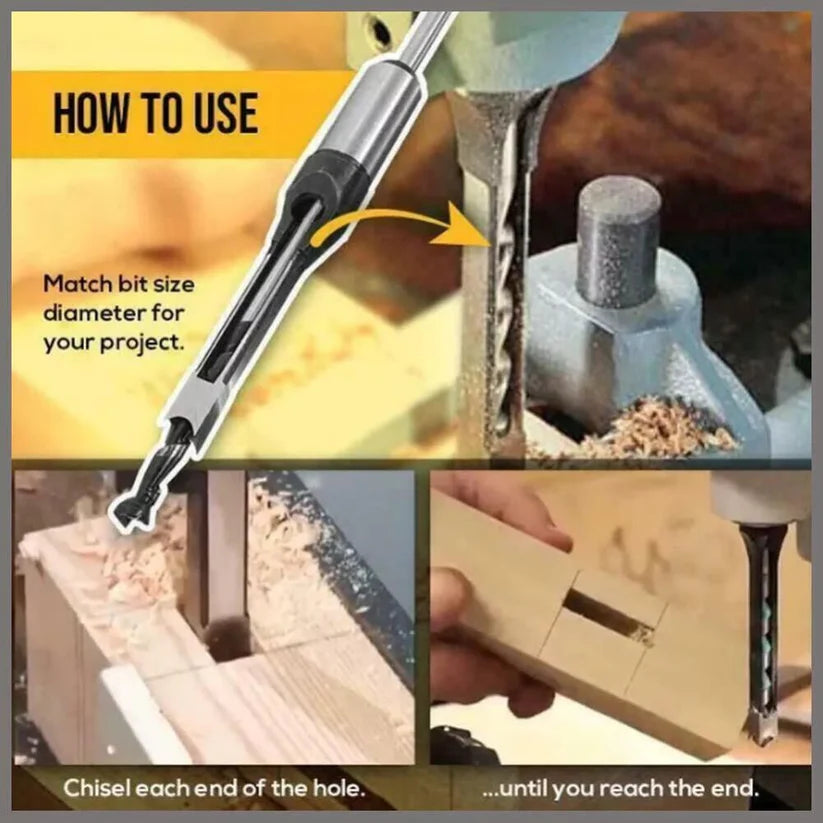 HOW TO USE

Match bit size diameter for your project.

Chisel each end of the hole.

...until you reach the end.