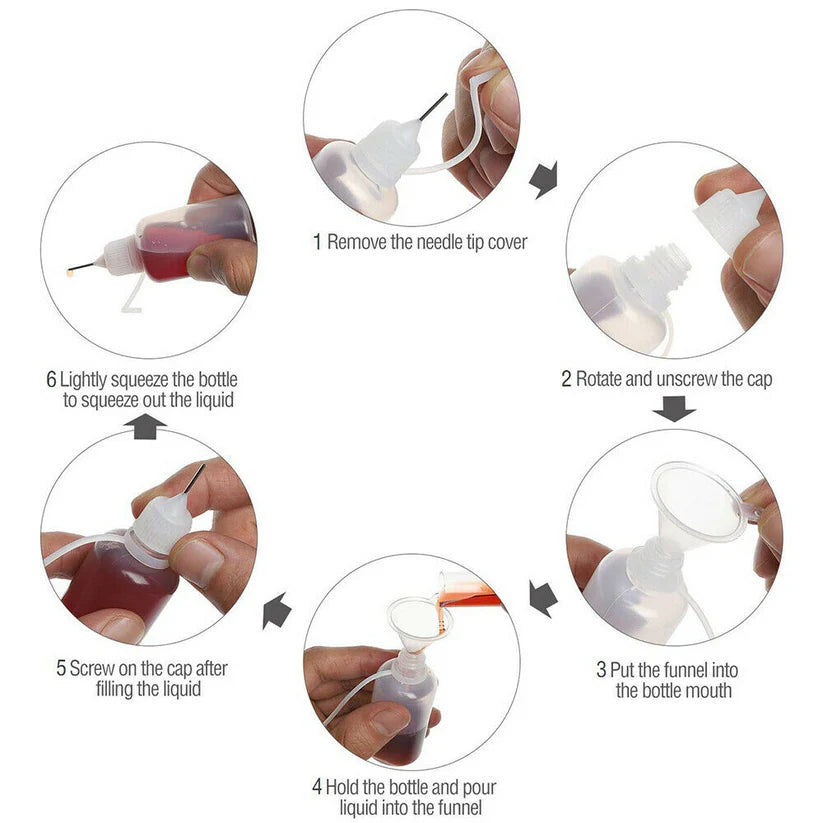 1 Remove the needle tip cover

2 Rotate and unscrew the cap

3 Put the funnel into the bottle mouth

4 Hold the bottle and pour liquid into the funnel

5 Screw on the cap after filling the liquid

6 Lightly squeeze the bottle to squeeze out the liquid