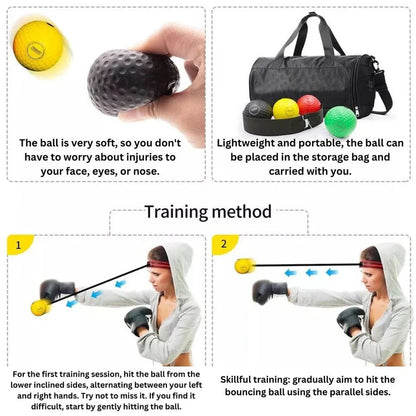 The ball is very soft, so you don't have to worry about injuries to your face, eyes, or nose.

Lightweight and portable, the ball can be placed in the storage bag and carried with you.

Training method

1

2

For the first training session, hit the ball from the lower inclined sides, alternating between your left and right hands. Try not to miss it. If you find it difficult, start by gently hitting the ball.

Skillful training: gradually aim to hit the bouncing ball using the parallel sides.