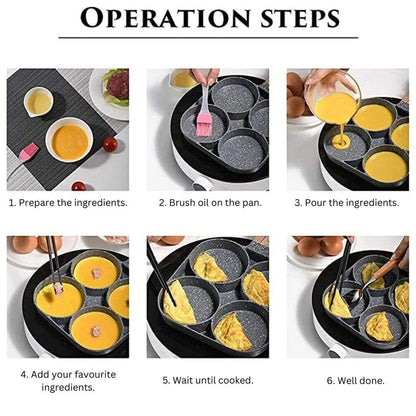 OPERATION STEPS

1. Prepare the ingredients.

2. Brush oil on the pan.

3. Pour the ingredients.

4. Add your favourite ingredients.

5. Wait until cooked.

6. Well done.