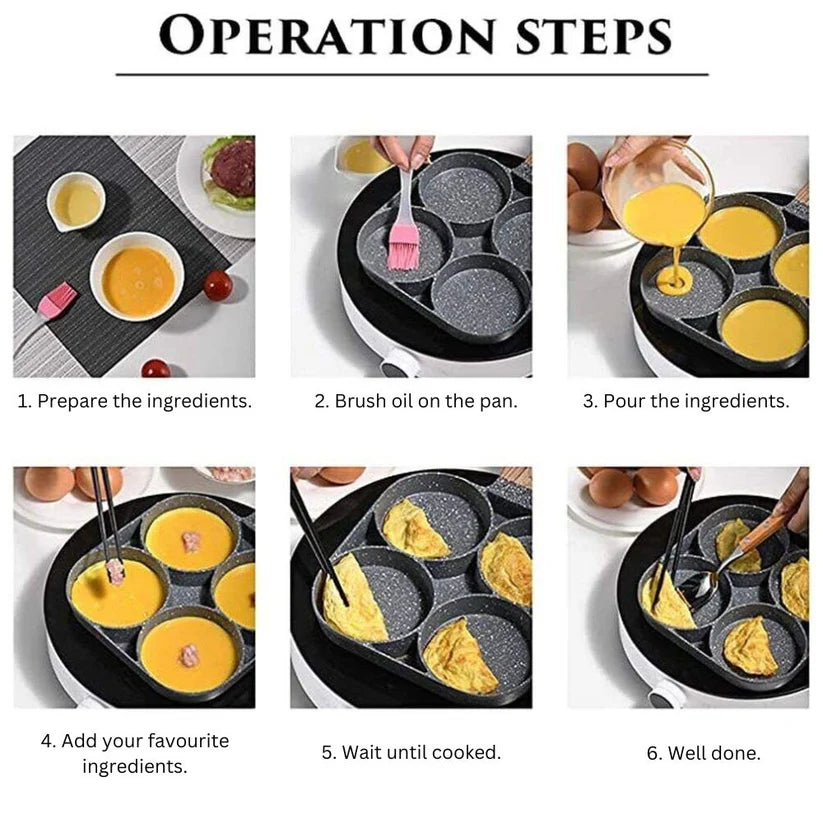 OPERATION STEPS

1. Prepare the ingredients.

2. Brush oil on the pan.

3. Pour the ingredients.

4. Add your favourite ingredients.

5. Wait until cooked.

6. Well done.