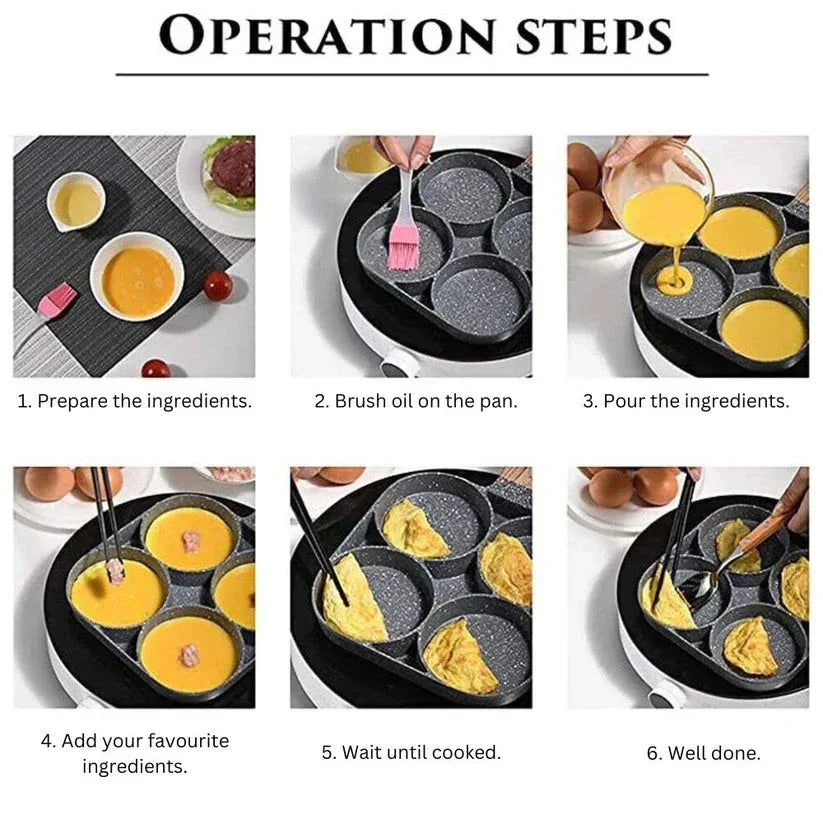 OPERATION STEPS

1. Prepare the ingredients.

2. Brush oil on the pan.

3. Pour the ingredients.

4. Add your favourite ingredients.

5. Wait until cooked.

6. Well done.