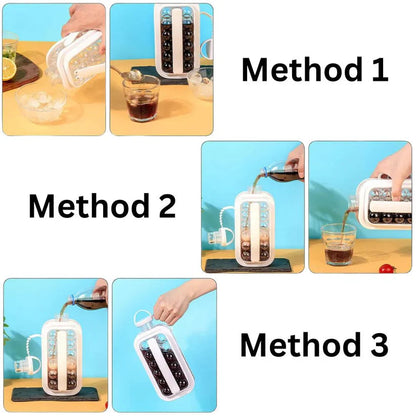 Method 1

Method 2

Method 3