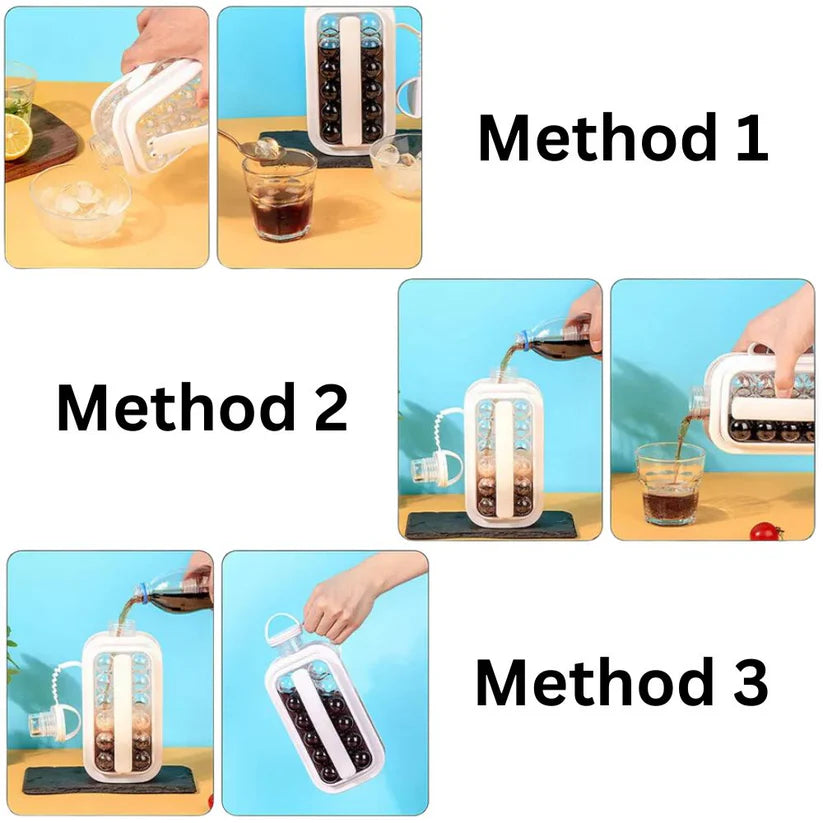 Method 1

Method 2

Method 3