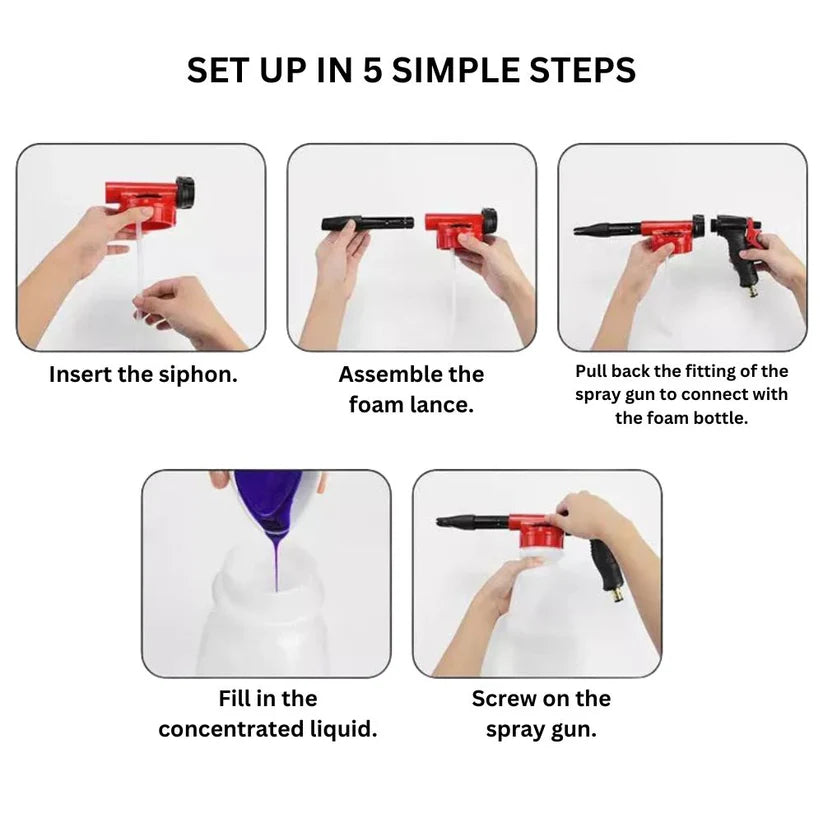 SET UP IN 5 SIMPLE STEPS

Insert the siphon.

Assemble the foam lance.

Pull back the fitting of the spray gun to connect with the foam bottle.

Fill in the concentrated liquid.

Screw on the spray gun.