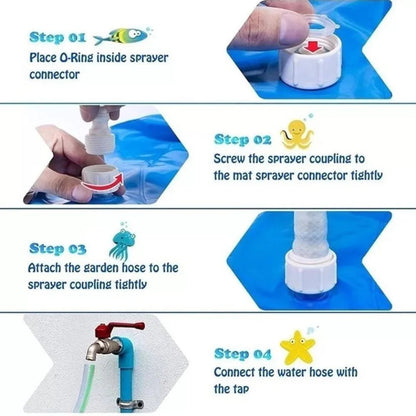 Step 01
Place O-Ring inside sprayer connector

Step 02
Screw the sprayer coupling to the mat sprayer connector tightly

Step 03
Attach the garden hose to the sprayer coupling tightly

Step 04
Connect the water hose with the tap