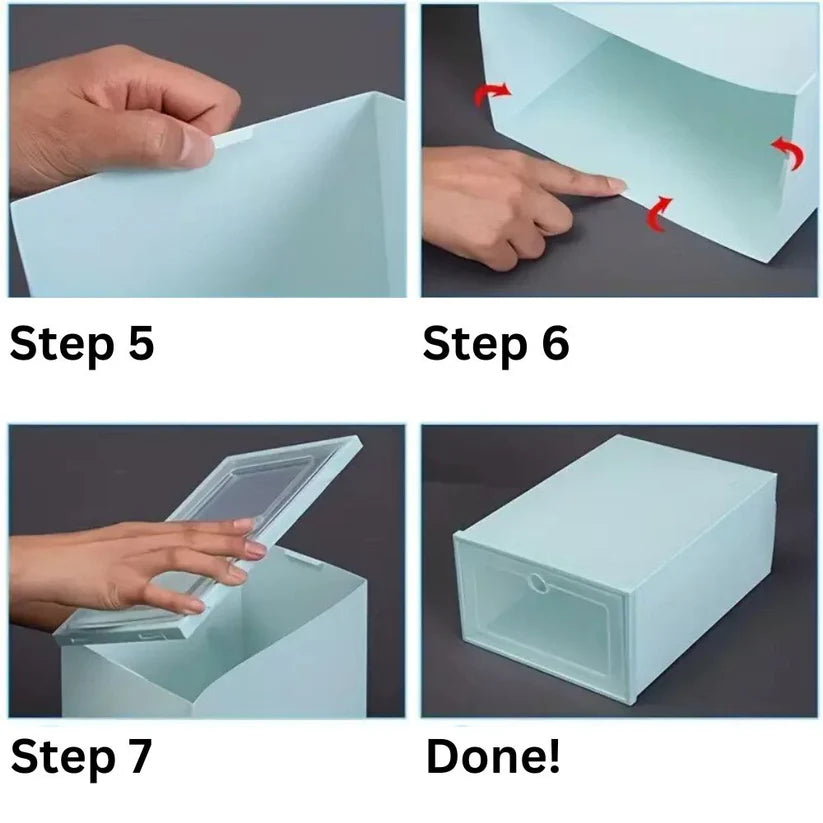 Step 5

Step 6

Step 7

Done!